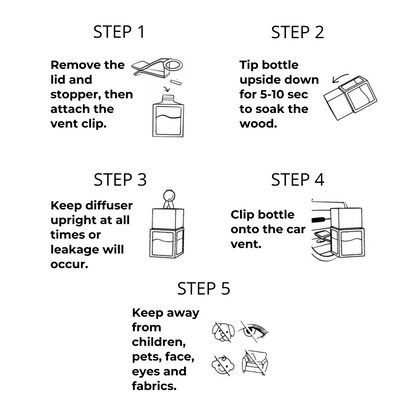 STEP 1

Remove the lid and stopper, then attach the vent clip.

STEP 2

Tip bottle upside down for 5-10 sec to soak the wood.

STEP 3

Keep diffuser upright at all times or leakage will occur.

STEP 4

Clip bottle onto the car vent.

STEP 5

Keep away from children, pets, face, eyes and fabrics.